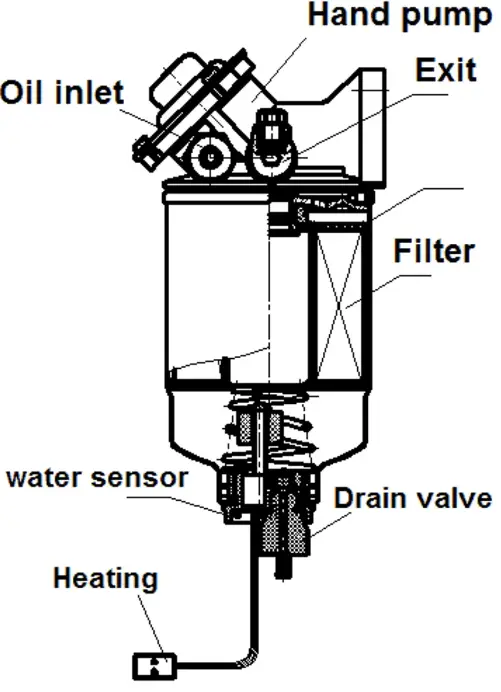 Hand pump
Exit
Oil inlet
Filter
water sensor
Drain valve
Heating